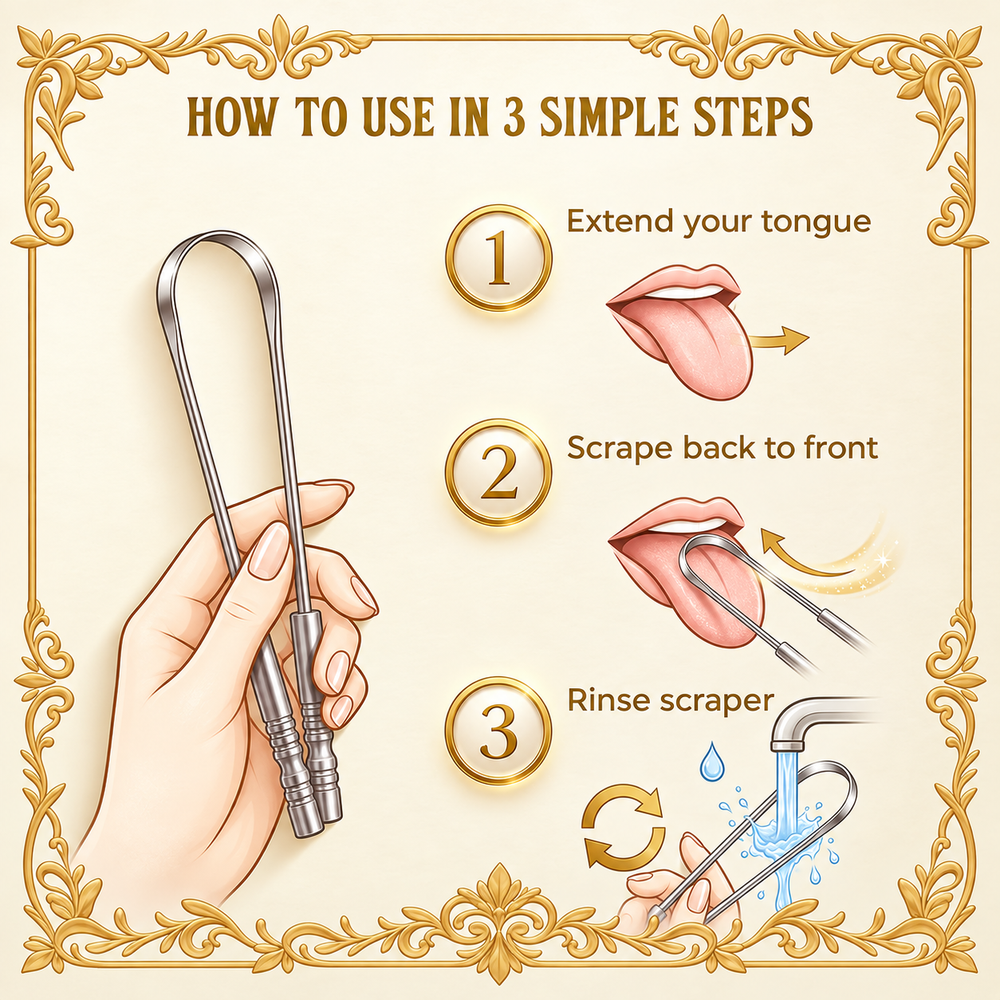 HOW TO USE IN 3 SIMPLE STEPS

1 Extend your tongue

2 Scrape back to front

3 Rinse scraper